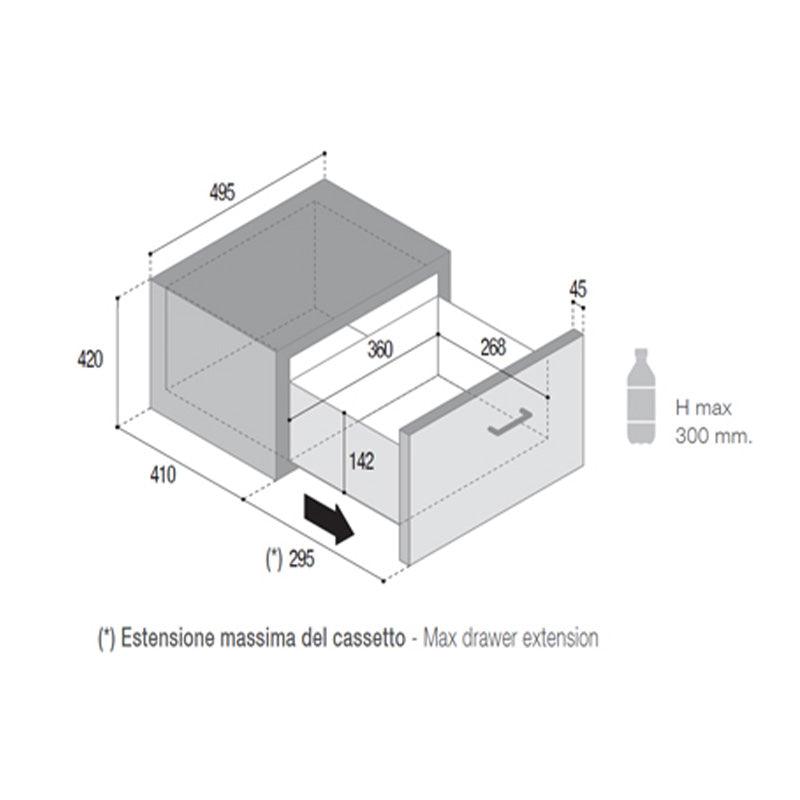 495

45

420

360

268

H max
300 mm.

142

410

(*) 295

(*) Estensione massima del cassetto - Max drawer extension